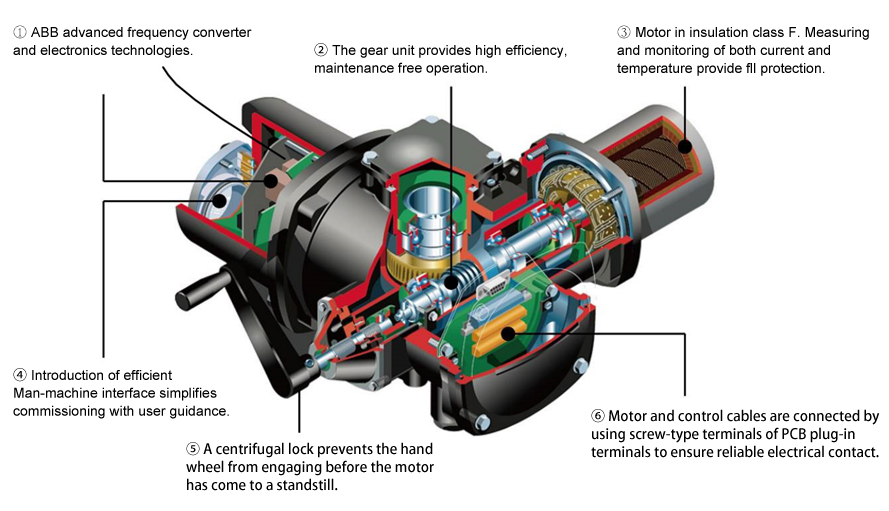 ① ABB advanced frequency converter and electronics technologies.

② The gear unit provides high efficiency, maintenance free operation.

③ Motor in insulation class F. Measuring and monitoring of both current and temperature provide fll protection.

④ Introduction of efficient Man-machine interface simplifies commissioning with user guidance.

⑤ A centrifugal lock prevents the hand wheel from engaging before the motor has come to a standstill.

⑥ Motor and control cables are connected by using screw-type terminals of PCB plug-in terminals to ensure reliable electrical contact.